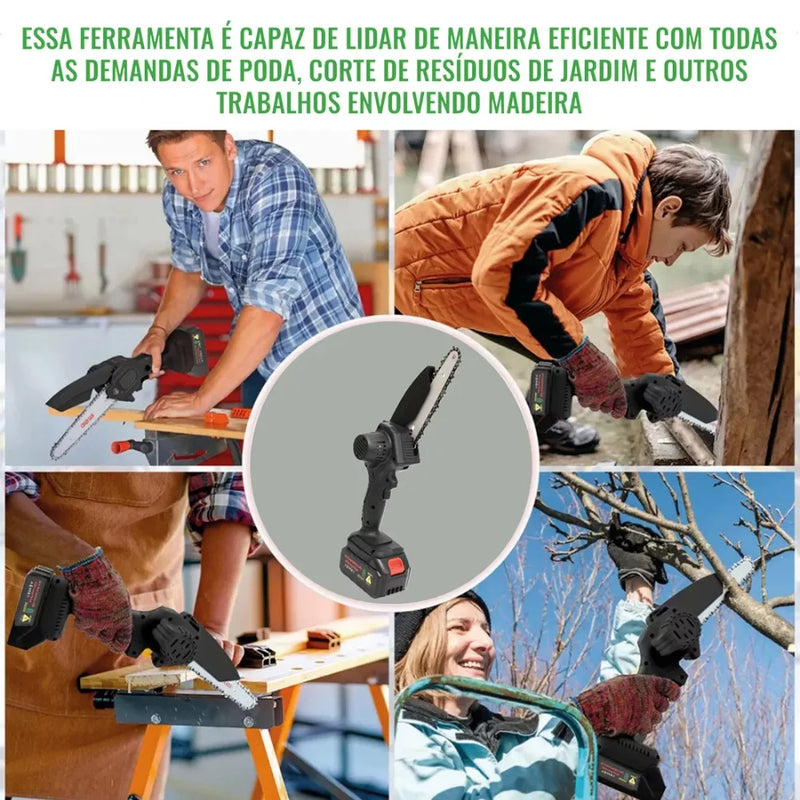 ESSA FERRAMENTA É CAPAZ DE LIDAR DE MANEIRA EFICIENTE COM TODAS AS DEMANDAS DE PODA, CORTE DE RESÍDUOS DE JARDIM E OUTROS TRABALHOS ENVOLVENDO MADEIRA