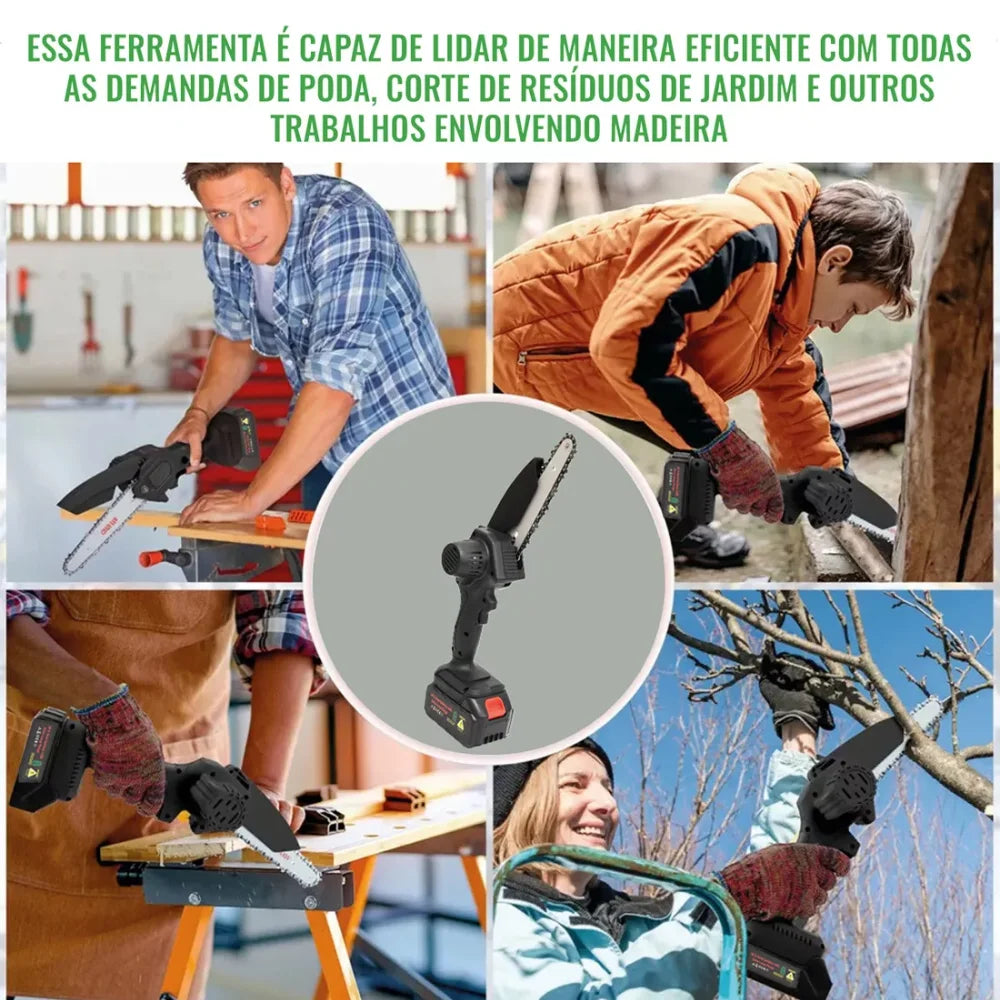 ESSA FERRAMENTA É CAPAZ DE LIDAR DE MANEIRA EFICIENTE COM TODAS AS DEMANDAS DE PODA, CORTE DE RESÍDUOS DE JARDIM E OUTROS TRABALHOS ENVOLVENDO MADEIRA